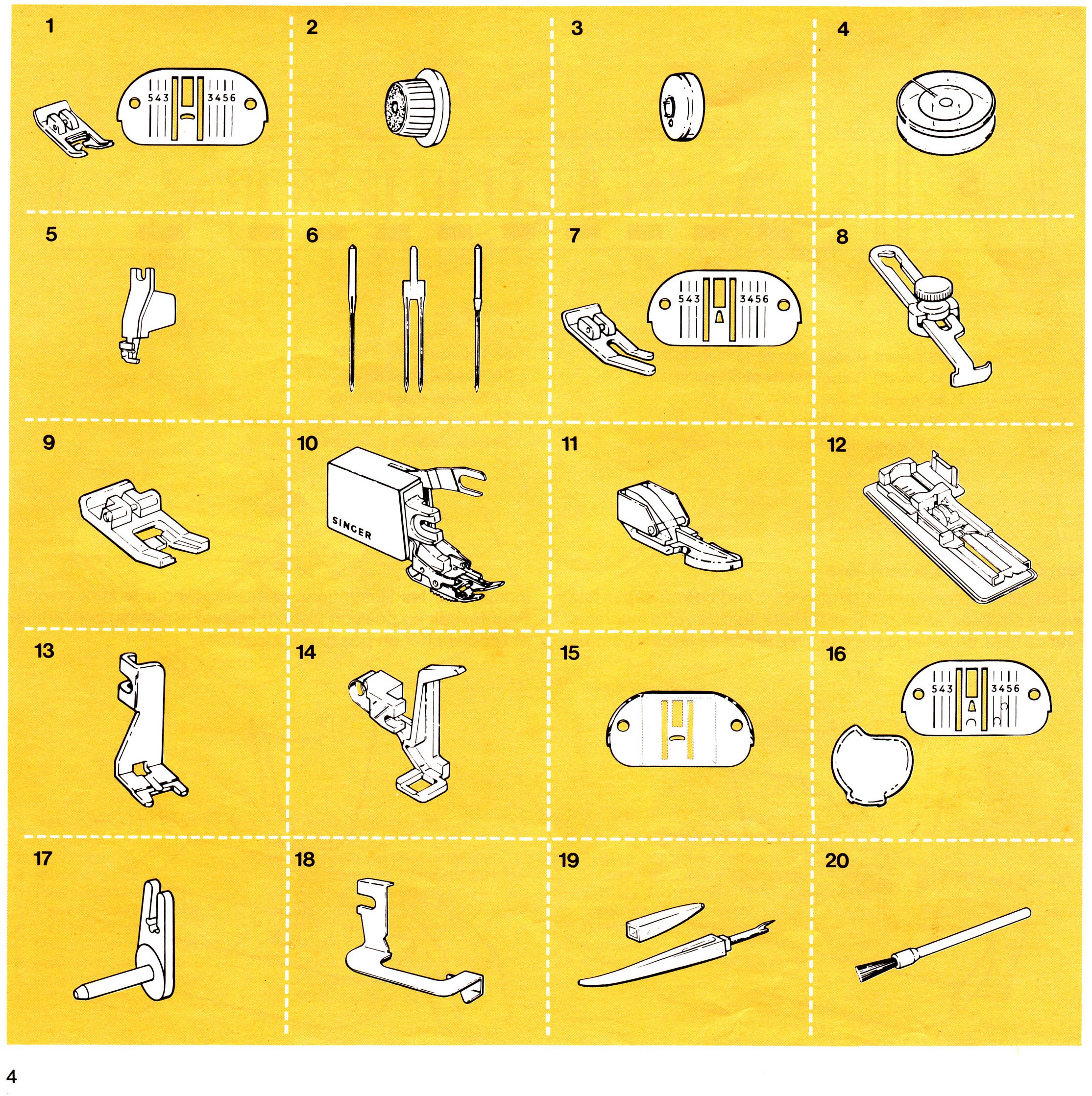 1

543 3456

2

3

4

5

6

7

543 3456

8

9

10

SINGER

11

12

13

14

15

16

543 3456

17

18

19

20

4